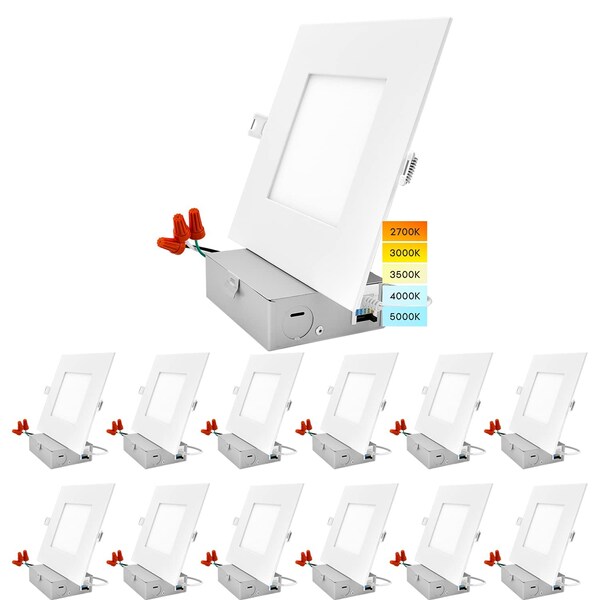 2700K
3000K
3500K
4000K
5000K